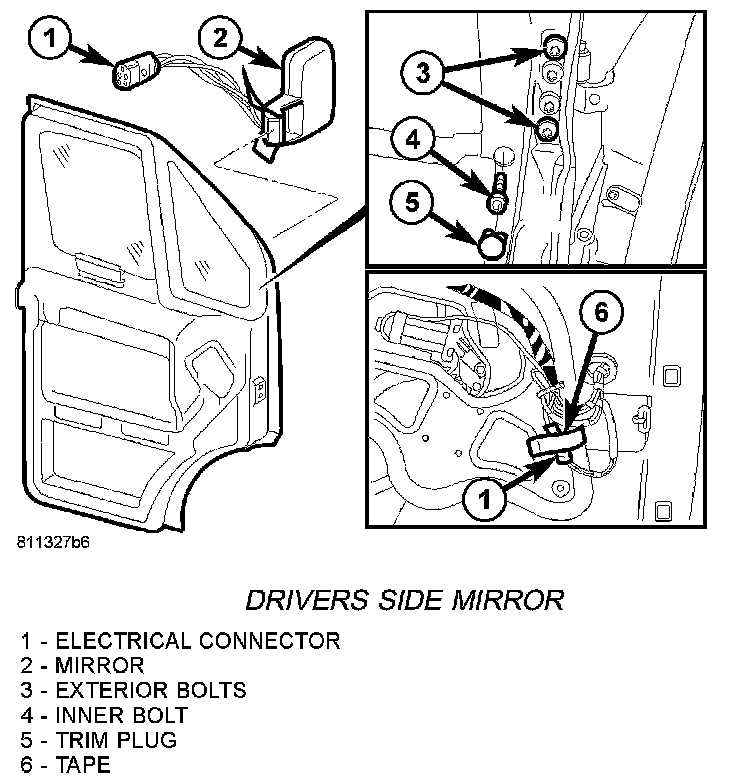 1
2
3
4
5
6
1
811327b6

DRIVERS SIDE MIRROR

1 - ELECTRICAL CONNECTOR
2 - MIRROR
3 - EXTERIOR BOLTS
4 - INNER BOLT
5 - TRIM PLUG
6 - TAPE