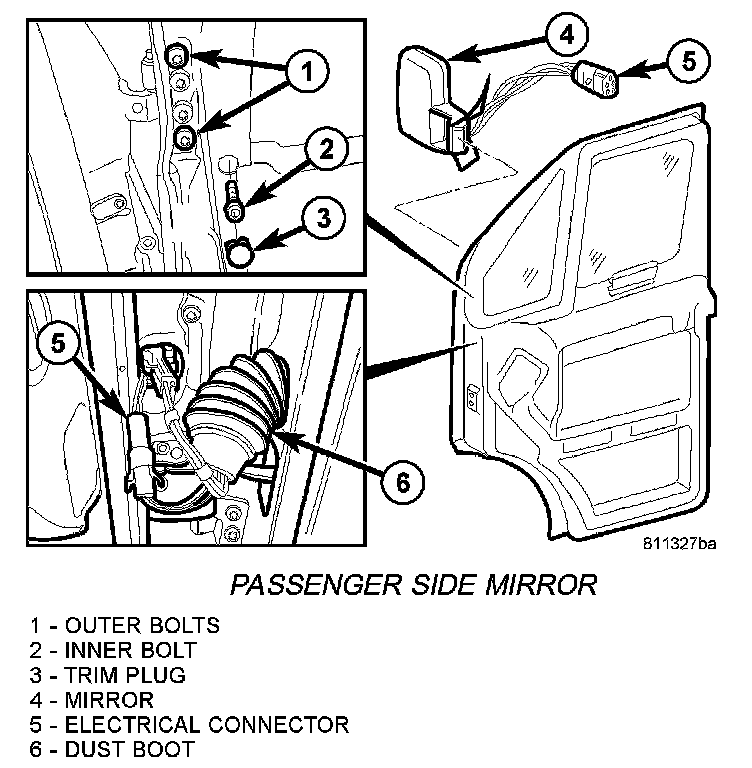 1
2
3
4
5
5
6
811327ba

PASSENGER SIDE MIRROR

1 - OUTER BOLTS
2 - INNER BOLT
3 - TRIM PLUG
4 - MIRROR
5 - ELECTRICAL CONNECTOR
6 - DUST BOOT