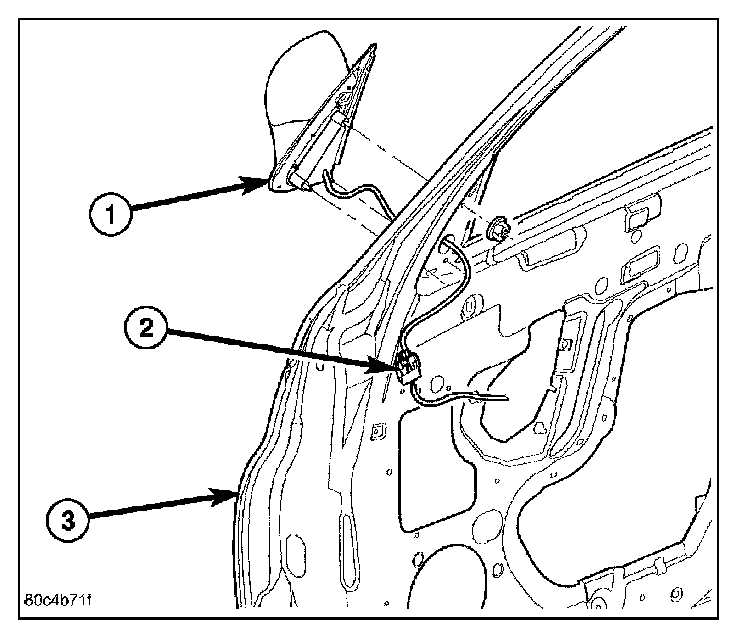 1

2

3

80c4b71f