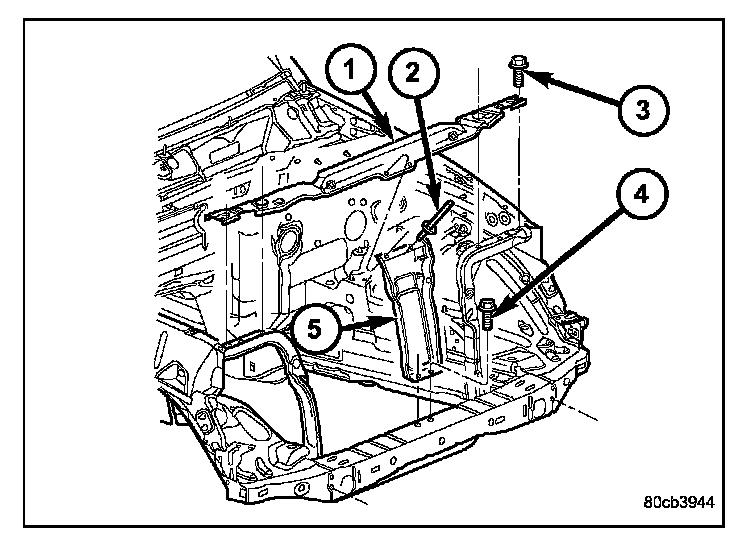 1
2
3
4
5
80cb3944