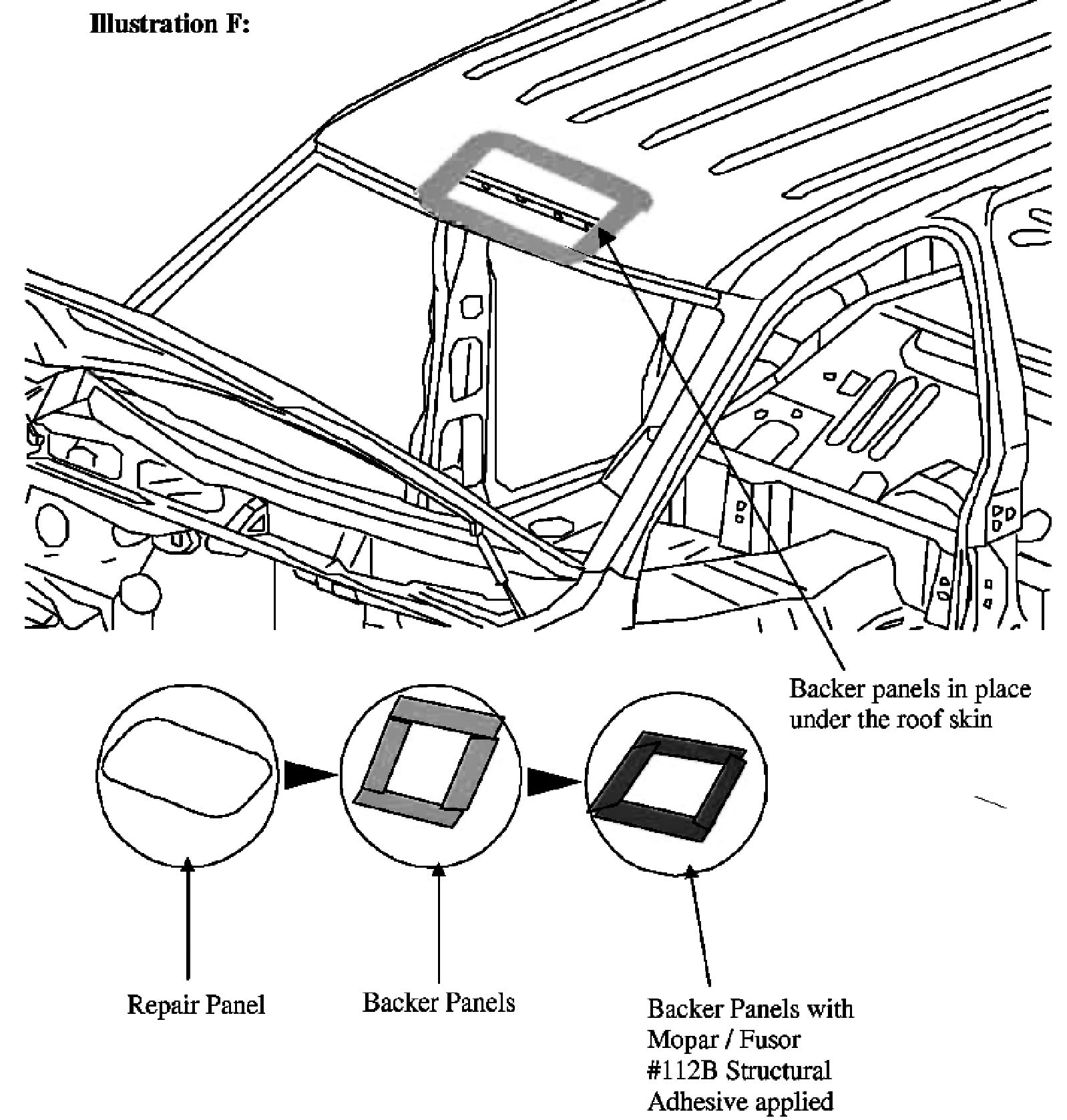 Illustration F:

Backer panels in place under the roof skin

Repair Panel

Backer Panels

Backer Panels with Mopar / Fusor #112B Structural Adhesive applied