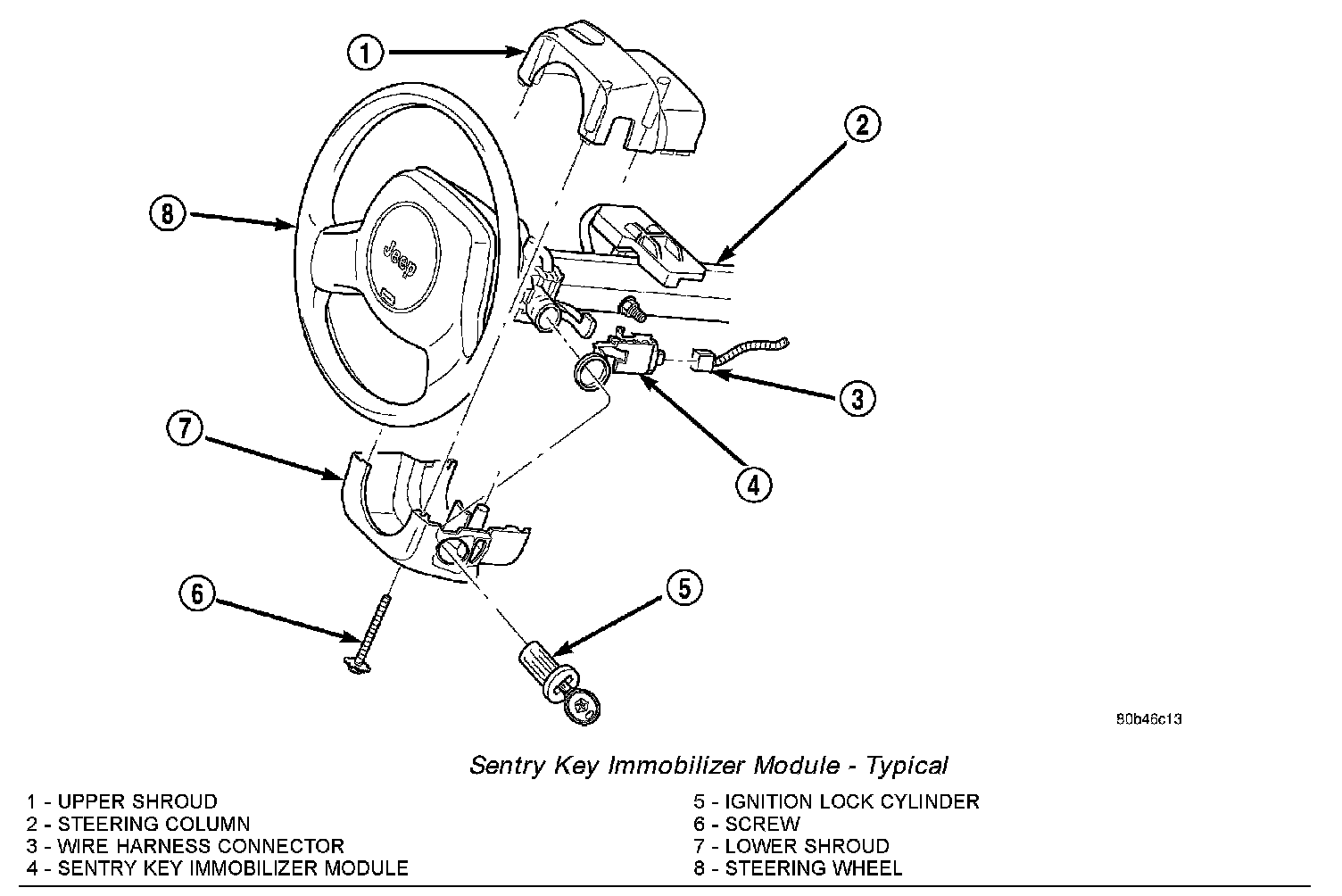 1

2

8

Jeep

3

7

4

6

5

80b46c13

Sentry Key Immobilizer Module - Typical

1 - UPPER SHROUD
2 - STEERING COLUMN
3 - WIRE HARNESS CONNECTOR
4 - SENTRY KEY IMMOBILIZER MODULE

5 - IGNITION LOCK CYLINDER
6 - SCREW
7 - LOWER SHROUD
8 - STEERING WHEEL