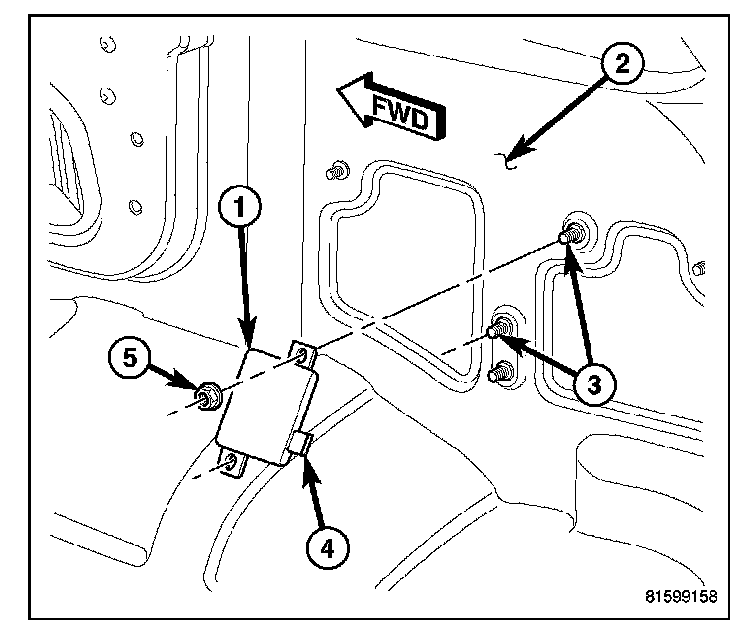 FWD
2
1
3
5
4
81599158