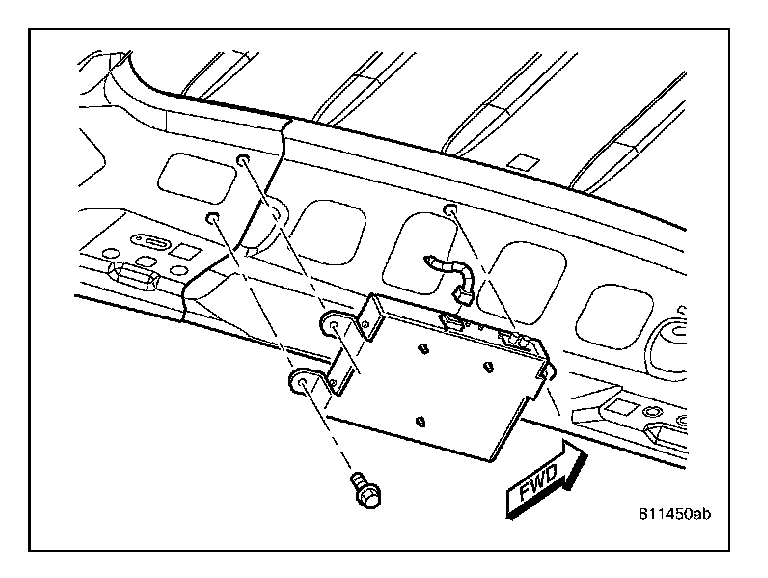 FWD

811450ab