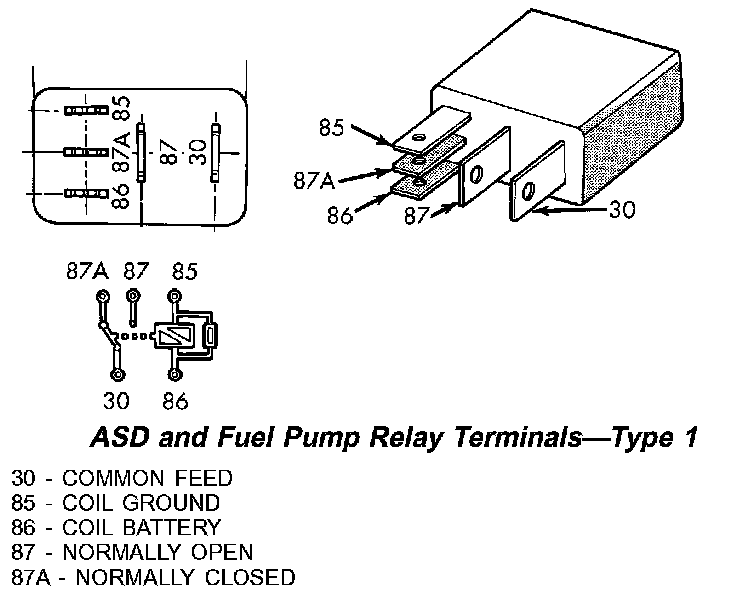 85
87A
86
87
30

85
87A
86
87
30

87A 87 85
30 86

ASD and Fuel Pump Relay Terminals—Type 1

30 - COMMON FEED
85 - COIL GROUND
86 - COIL BATTERY
87 - NORMALLY OPEN
87A - NORMALLY CLOSED