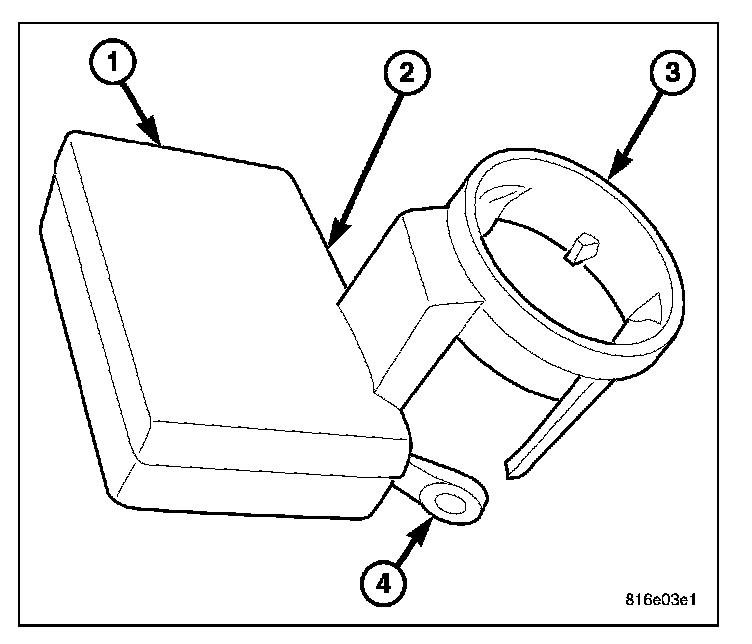 1
2
3
4
816e03e1