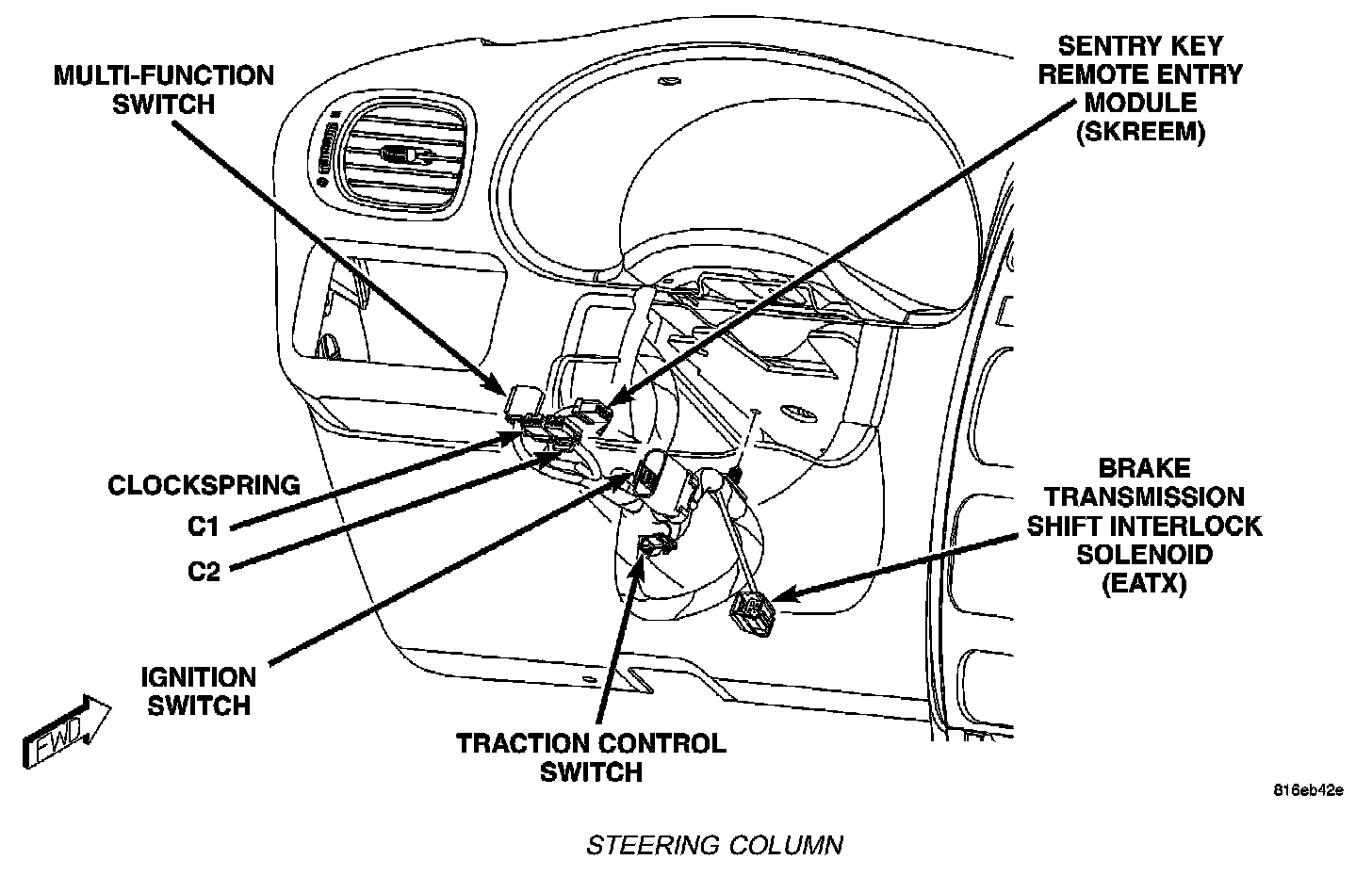 MULTI-FUNCTION SWITCH

SENTRY KEY REMOTE ENTRY MODULE (SKREEM)

CLOCKSPRING

C1

C2

BRAKE TRANSMISSION SHIFT INTERLOCK SOLENOID (EATX)

IGNITION SWITCH

FWD

TRACTION CONTROL SWITCH

816eb42e

STEERING COLUMN