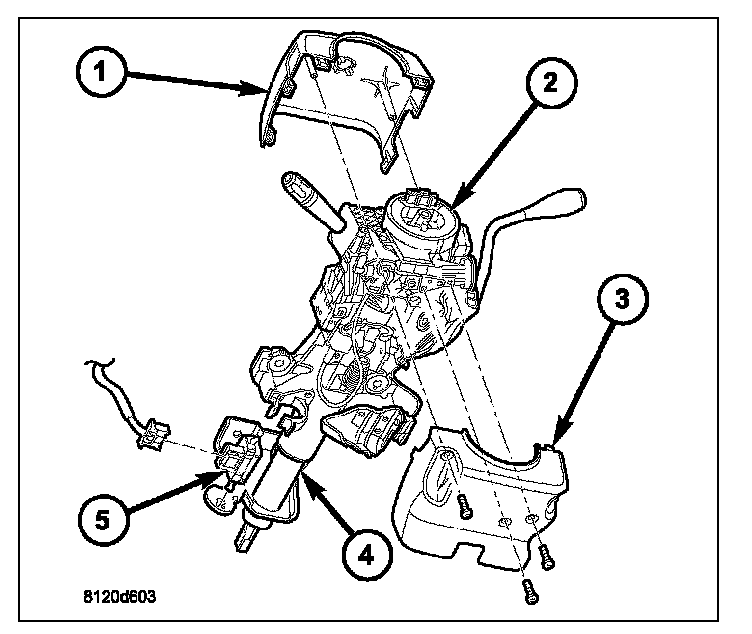 1
2
3
5
4
8120d603