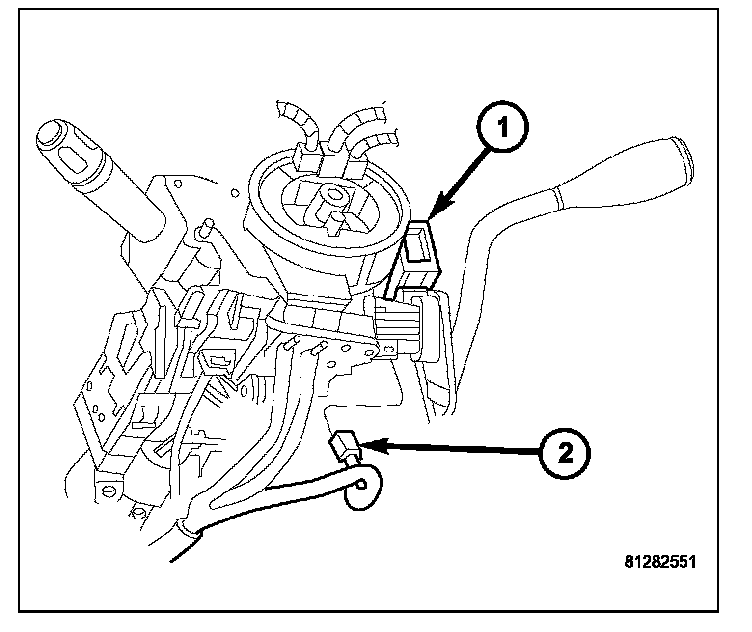 1
2
81282551