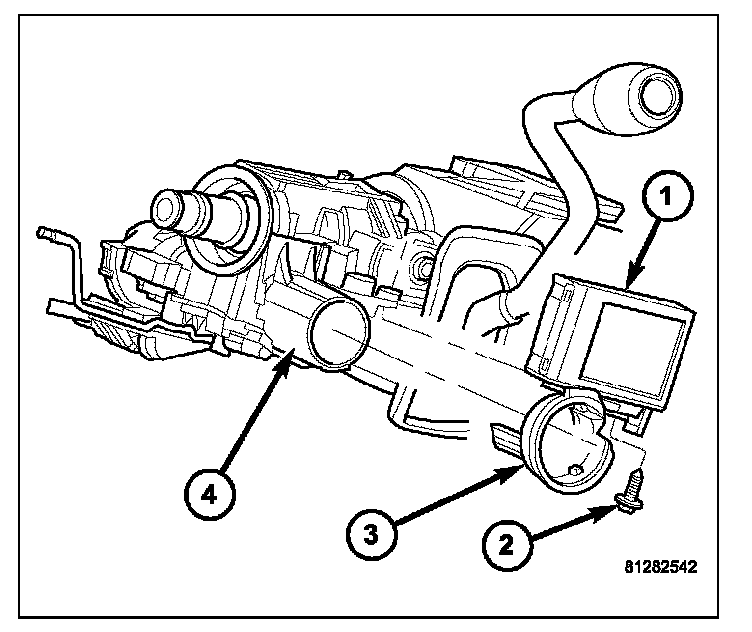 1

4

3

2

81282542