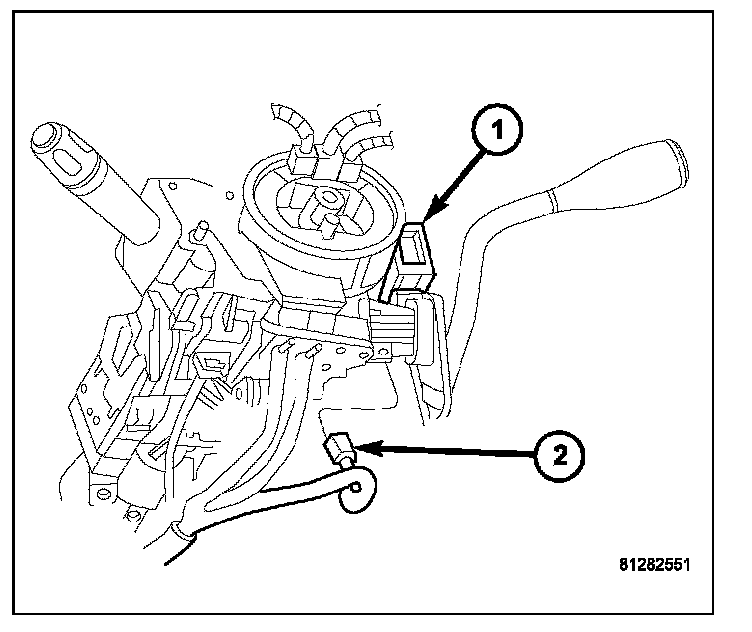 1
2
81282551