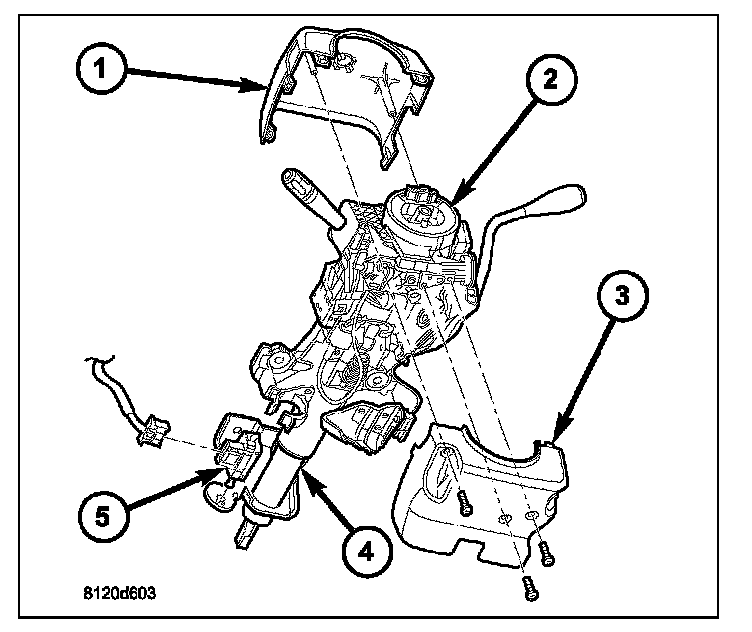 1
2
3
5
4
8120d603