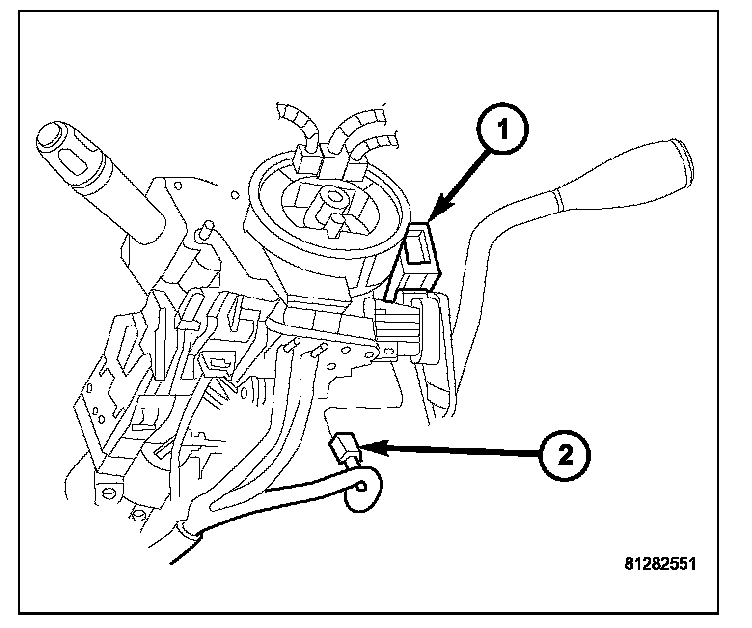 1

2

81282551