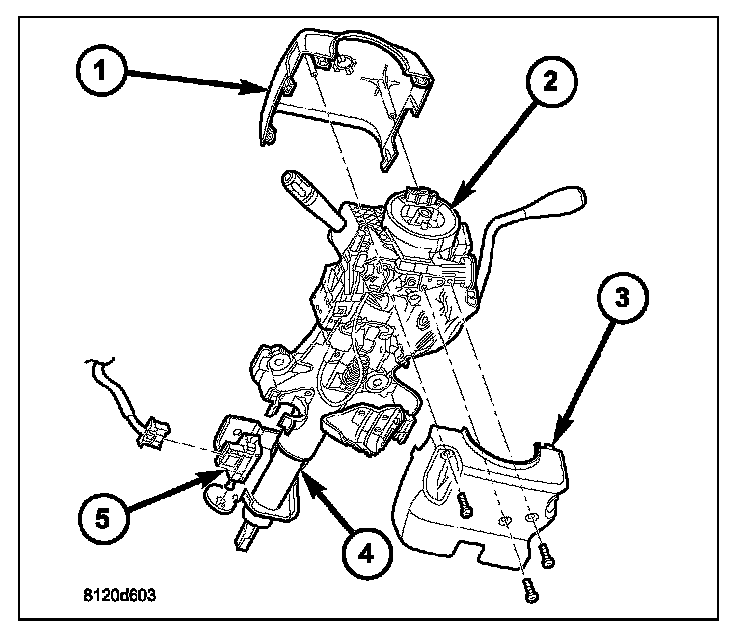 1
2
3
5
4
8120d603