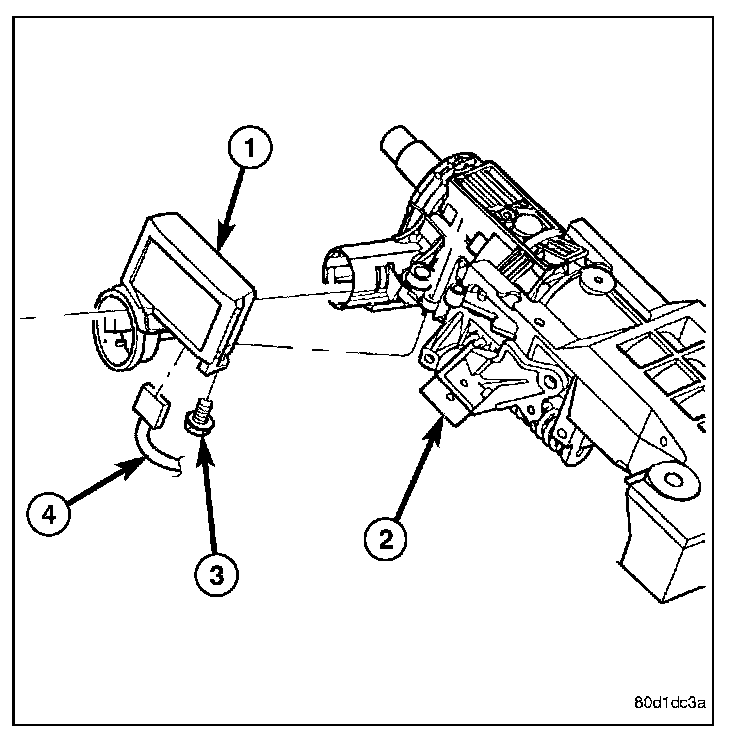 1

4

3

2

80d1dc3a