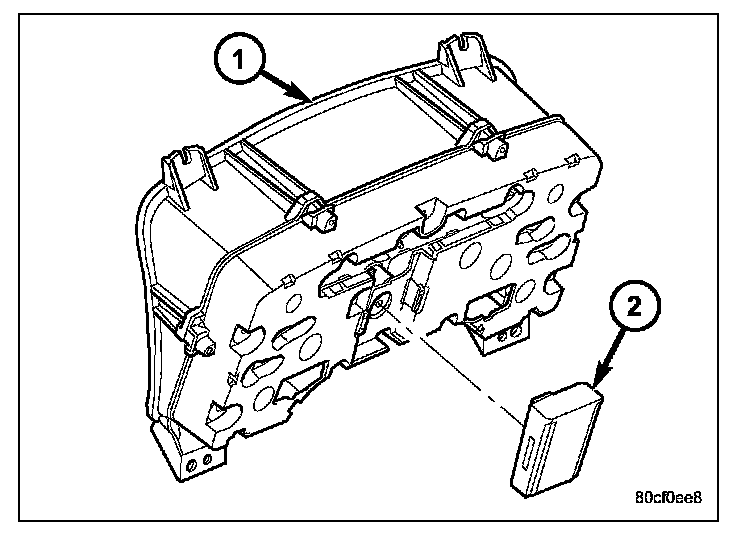 1

2

80cf0ee8