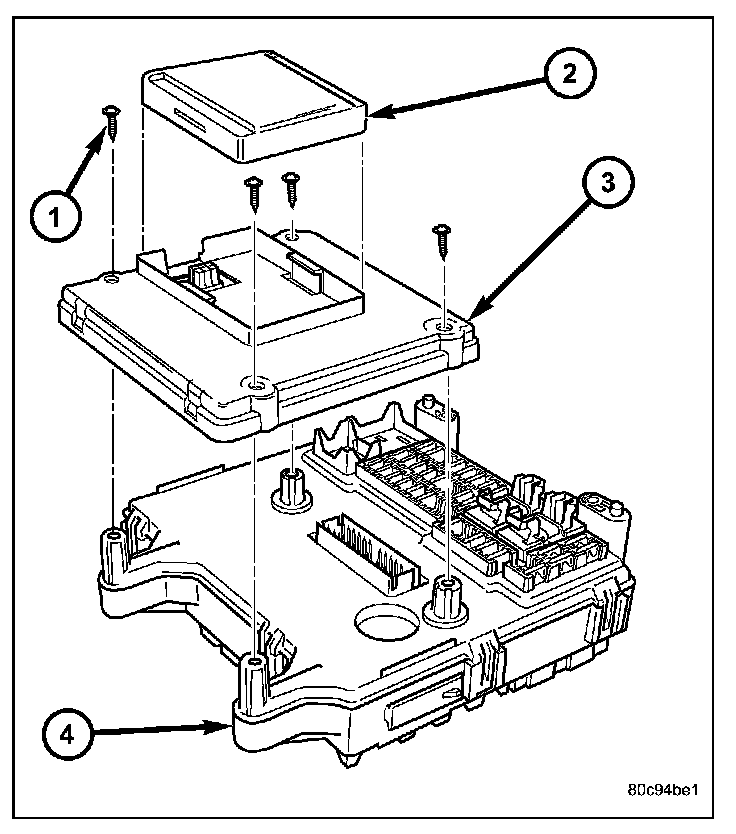 2
1
3
4
80c94be1