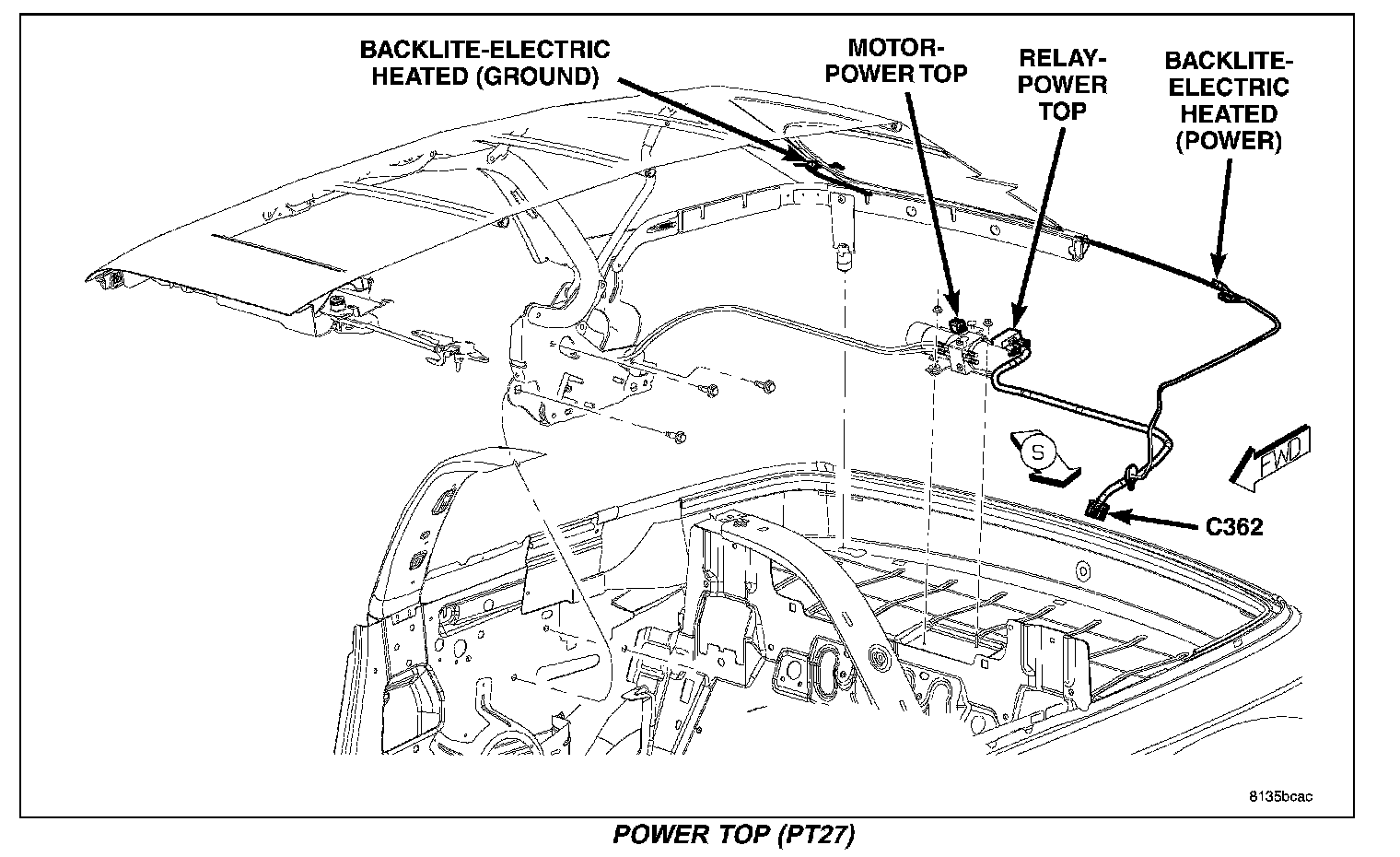 BACKLITE-ELECTRIC HEATED (GROUND)

MOTOR-POWER TOP

RELAY-POWER TOP

BACKLITE-ELECTRIC HEATED (POWER)

S

FWD

C362

8135bcac

POWER TOP (PT27)