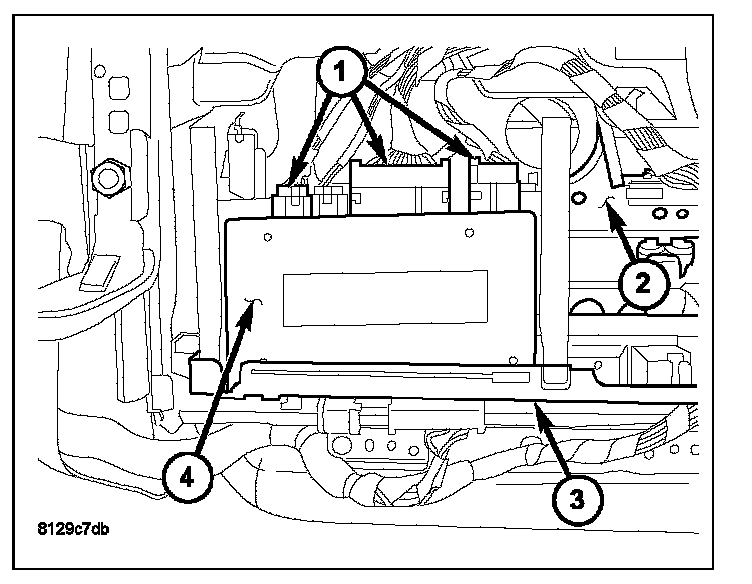 1
2
4
3
8129c7db