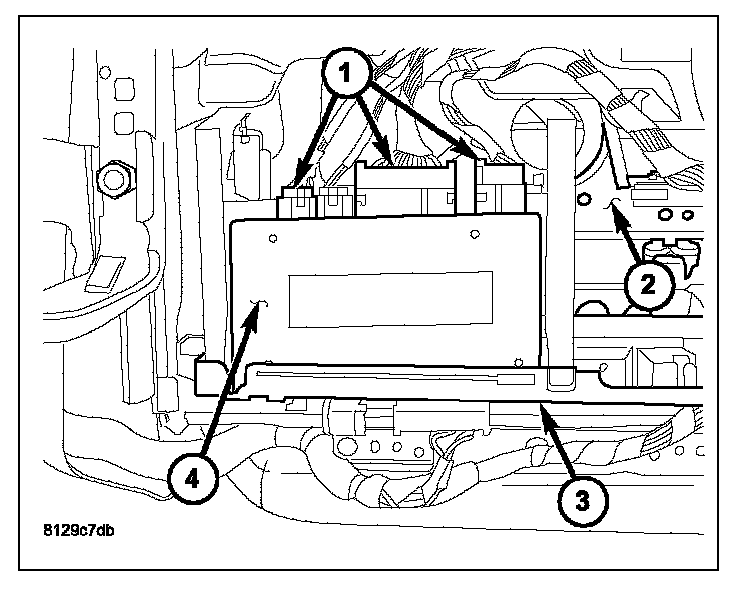 1
2
4
3
8129c7db