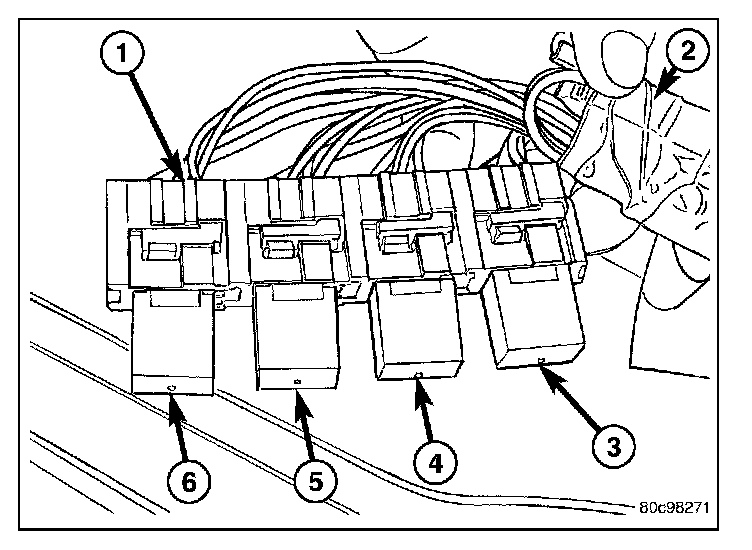 1
2
6
5
4
3
80c98271