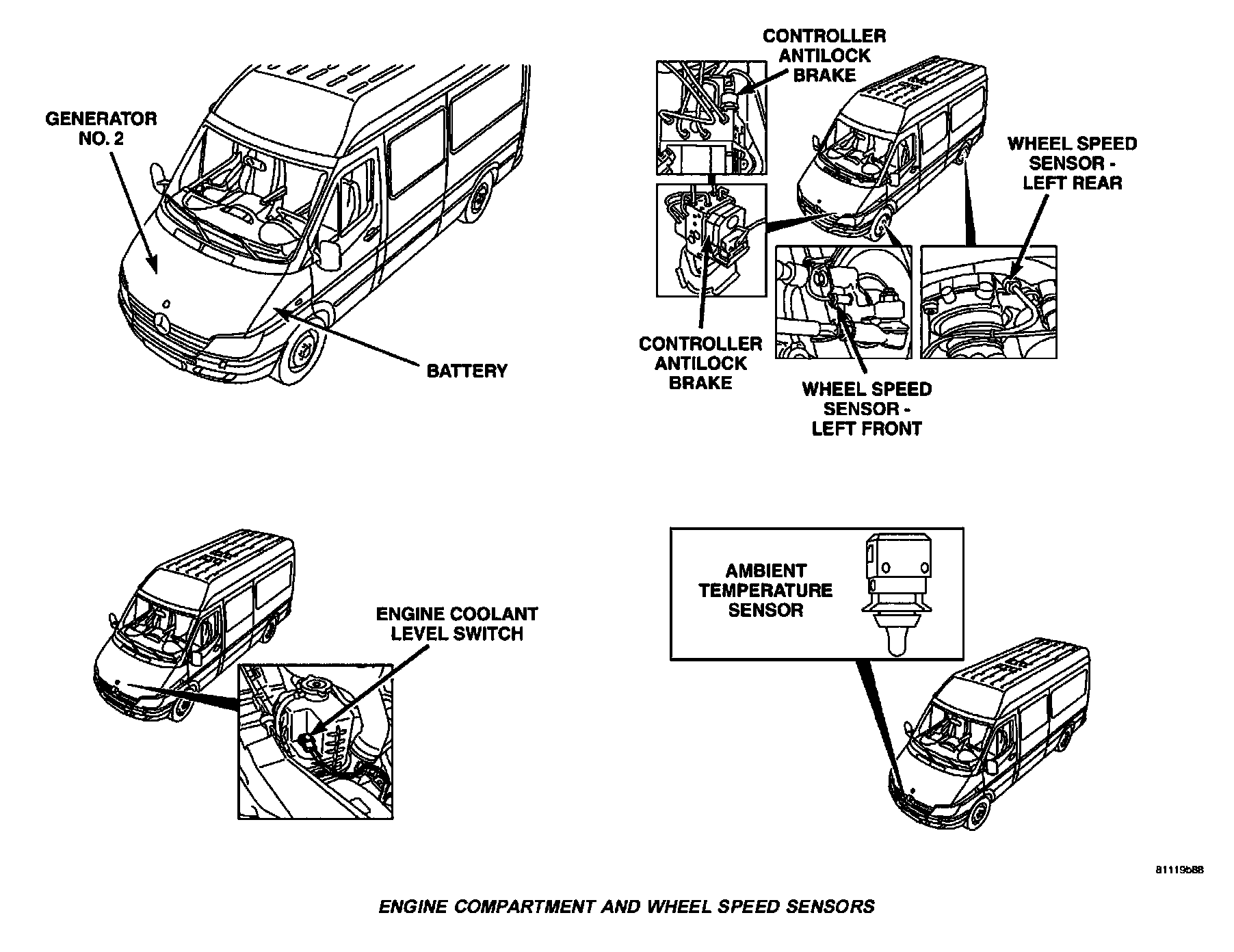 GENERATOR NO. 2

BATTERY

CONTROLLER ANTILOCK BRAKE

WHEEL SPEED SENSOR - LEFT REAR

CONTROLLER ANTILOCK BRAKE

WHEEL SPEED SENSOR - LEFT FRONT

ENGINE COOLANT LEVEL SWITCH

AMBIENT TEMPERATURE SENSOR

81119b88

ENGINE COMPARTMENT AND WHEEL SPEED SENSORS