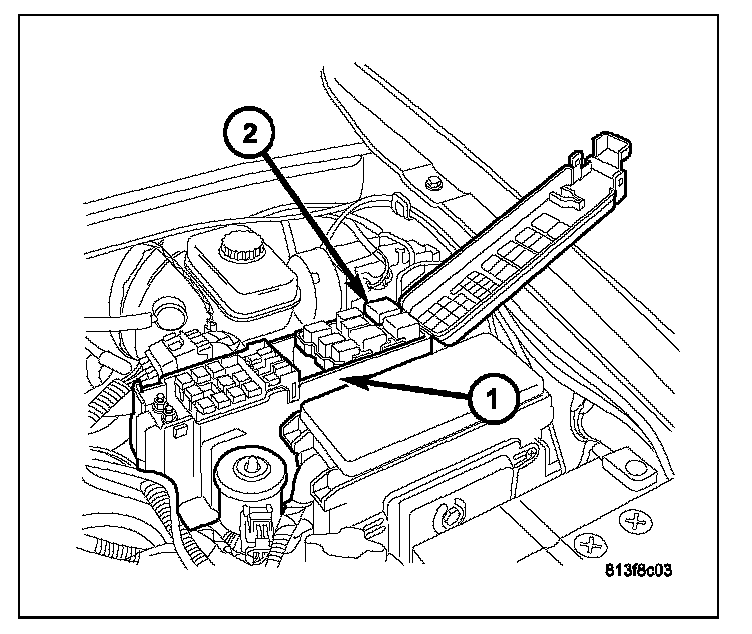 2
1
813f8c03