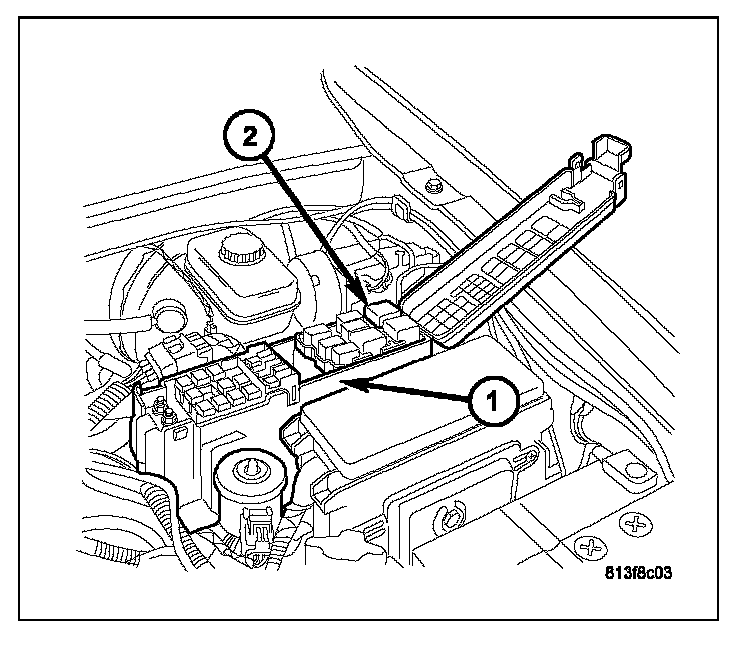 2

1

813f8c03