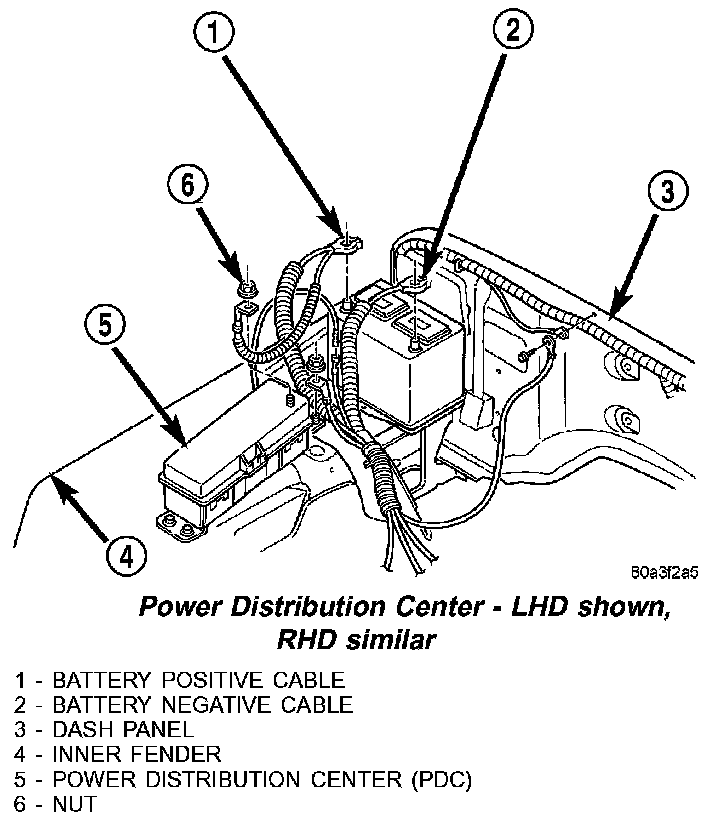 1
2
6
3
5
4
80a3f2a5

Power Distribution Center - LHD shown, RHD similar

1 - BATTERY POSITIVE CABLE
2 - BATTERY NEGATIVE CABLE
3 - DASH PANEL
4 - INNER FENDER
5 - POWER DISTRIBUTION CENTER (PDC)
6 - NUT