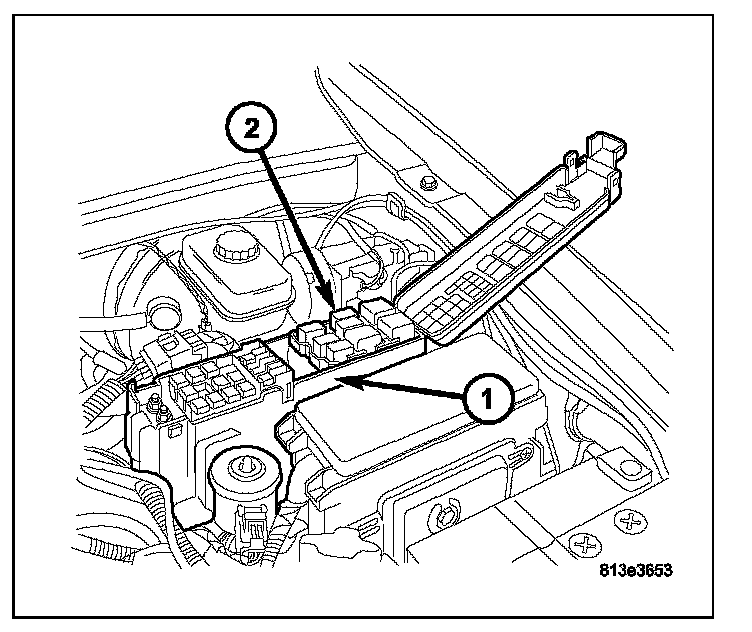 2

1

813e3653