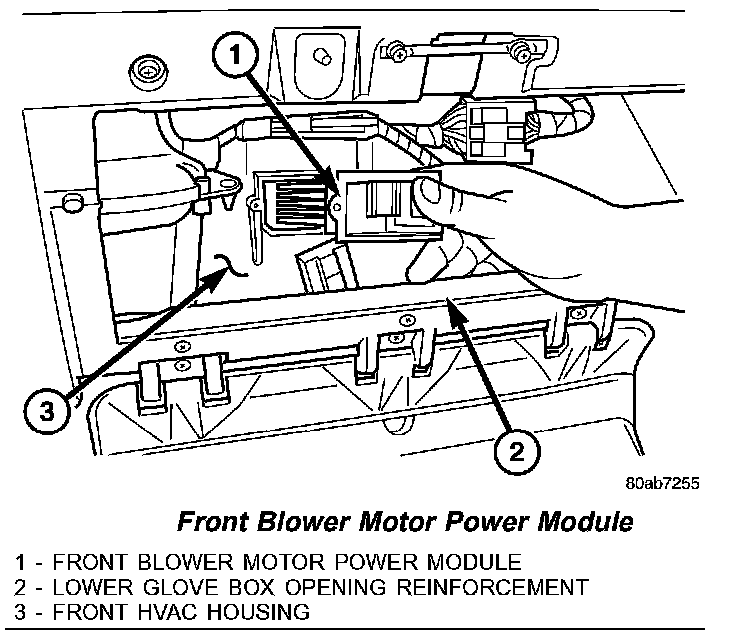 1

3

2

80ab7255

Front Blower Motor Power Module

1 - FRONT BLOWER MOTOR POWER MODULE
2 - LOWER GLOVE BOX OPENING REINFORCEMENT
3 - FRONT HVAC HOUSING