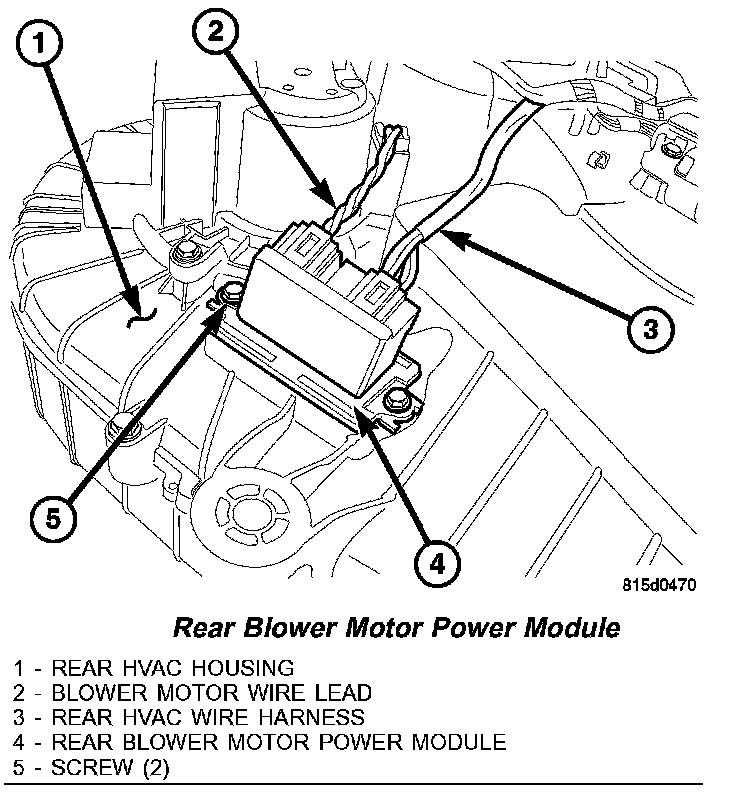 1

2

3

5

4

815d0470

Rear Blower Motor Power Module

1 - REAR HVAC HOUSING
2 - BLOWER MOTOR WIRE LEAD
3 - REAR HVAC WIRE HARNESS
4 - REAR BLOWER MOTOR POWER MODULE
5 - SCREW (2)