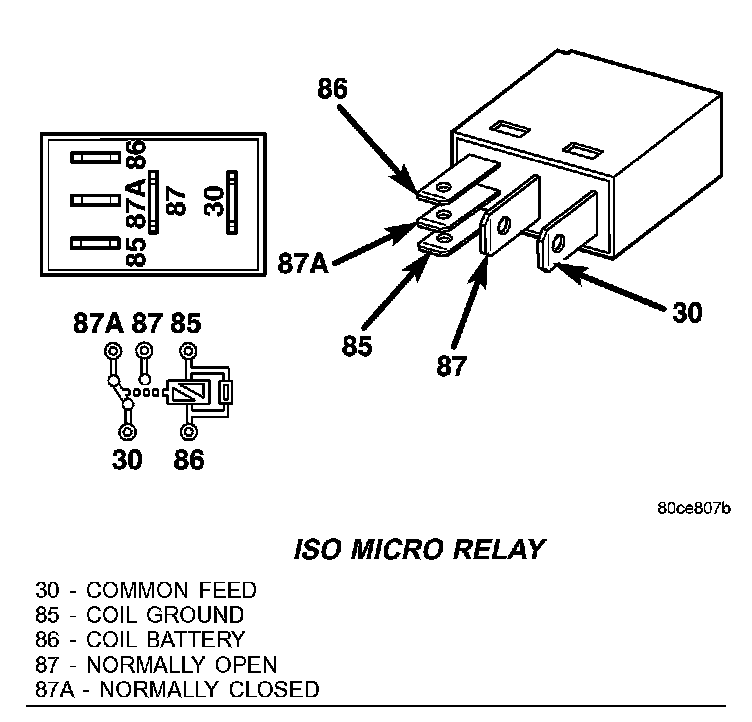 86
86
87A
85
87
30
87A
85
87
30
87A 87 85
30 86

80ce807b

ISO MICRO RELAY

30 - COMMON FEED
85 - COIL GROUND
86 - COIL BATTERY
87 - NORMALLY OPEN
87A - NORMALLY CLOSED