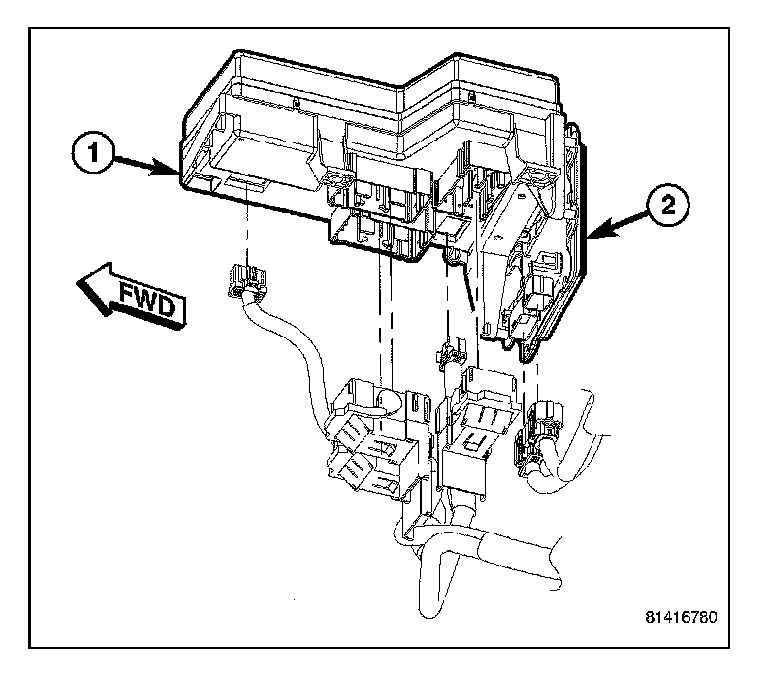 1

2

FWD

81416780