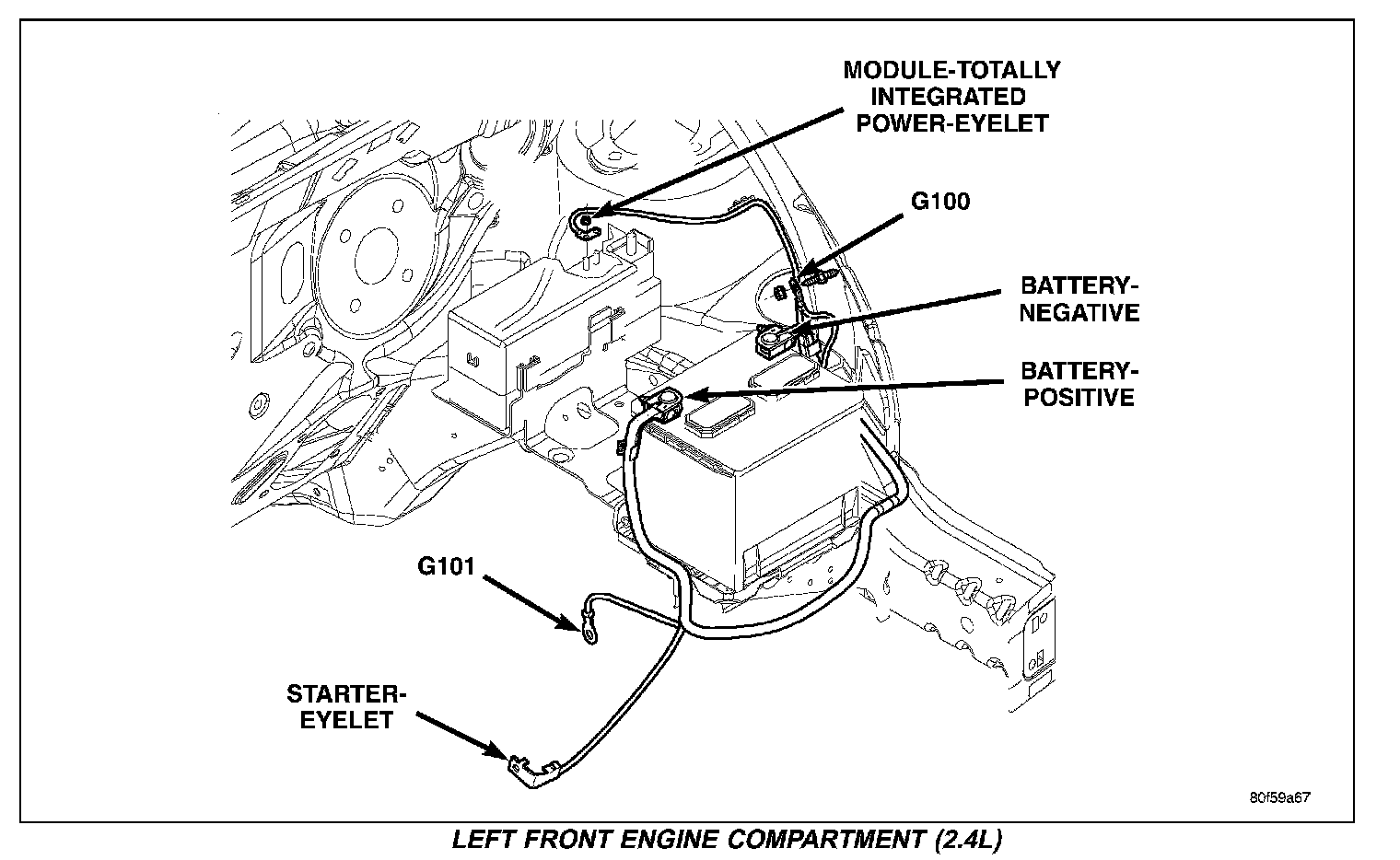 MODULE-TOTALLY INTEGRATED POWER-EYELET

G100

BATTERY-NEGATIVE

BATTERY-POSITIVE

G101

STARTER-EYELET

80f59a67

LEFT FRONT ENGINE COMPARTMENT (2.4L)