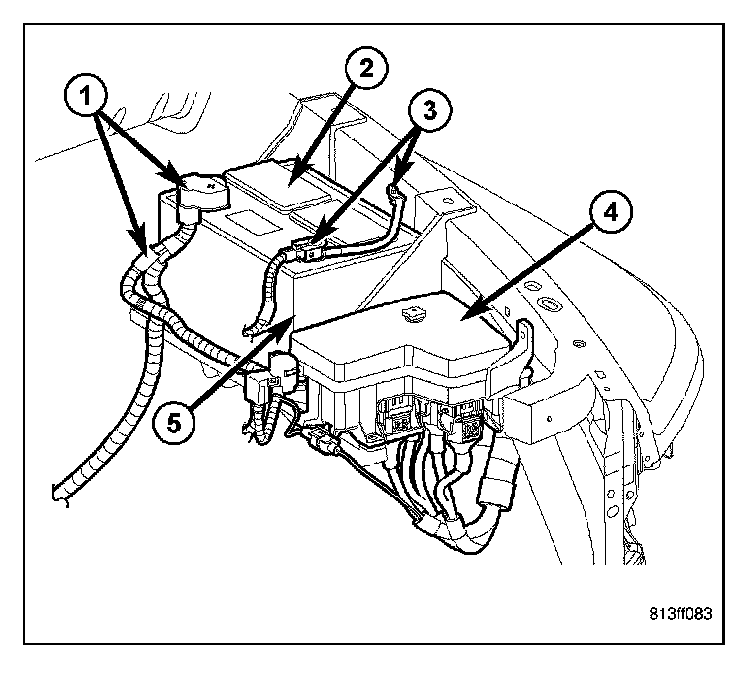 1
2
3
4
5
813ff083