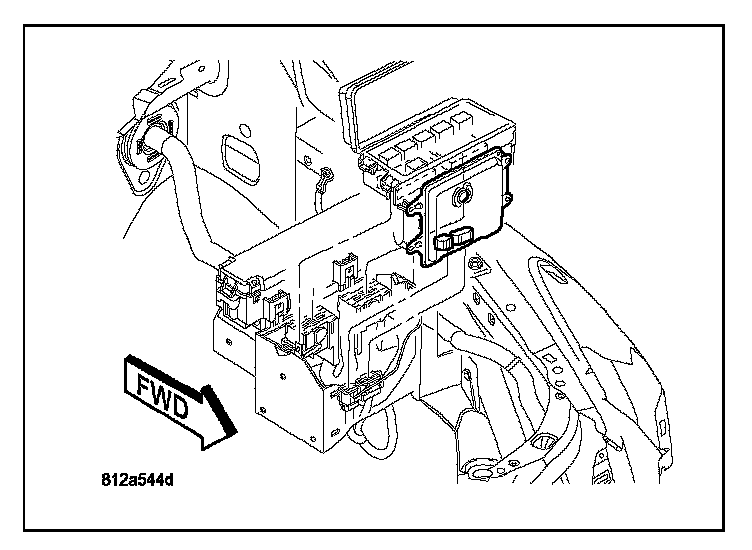 FWD

812a544d