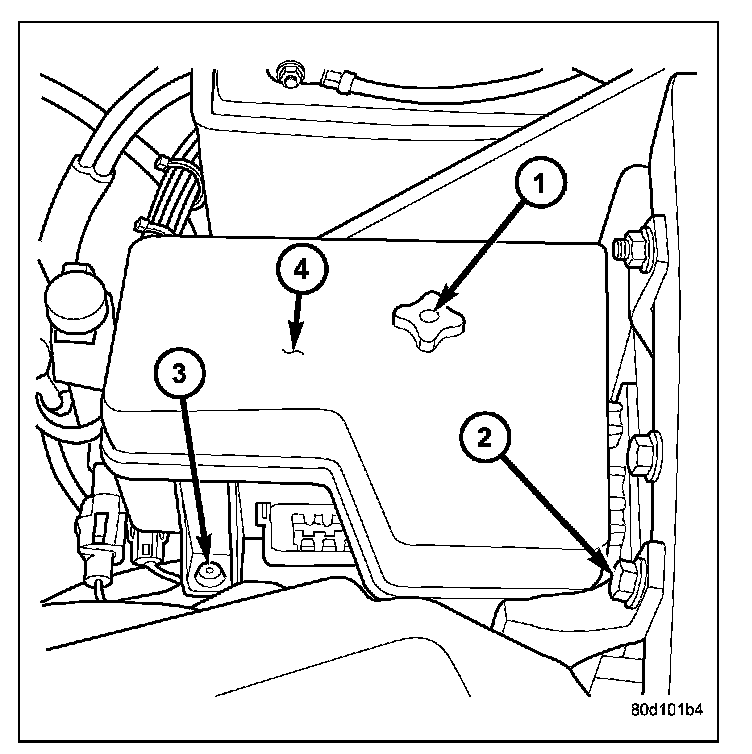 1
4
3
2
80d101b4