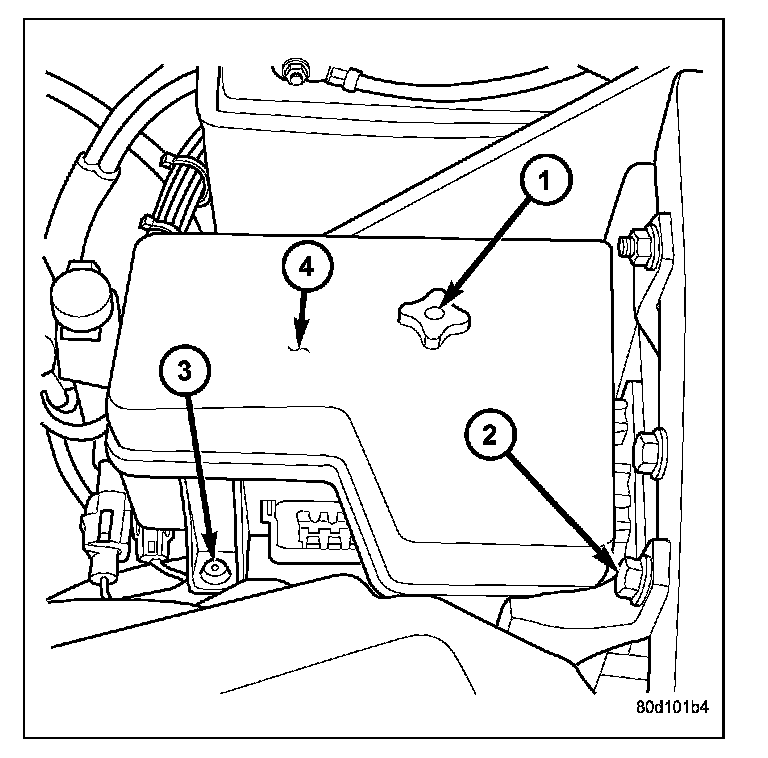 1
4
3
2
80d101b4