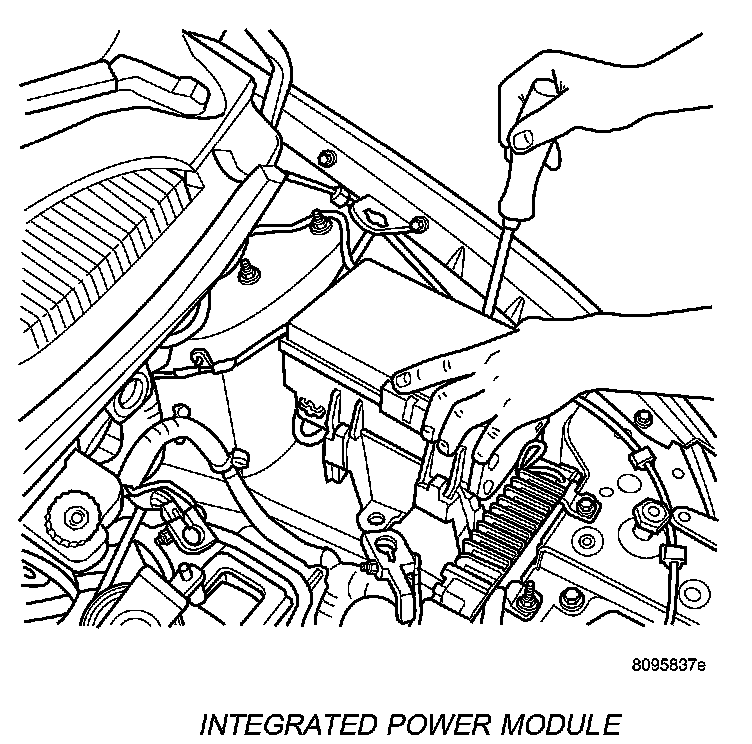 8095837e

INTEGRATED POWER MODULE