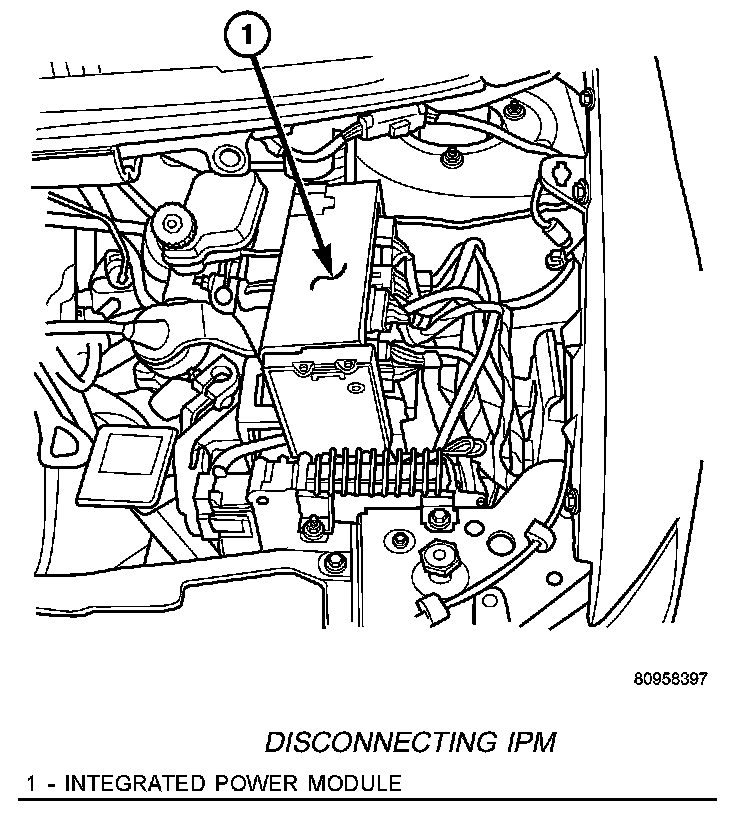 1

80958397

DISCONNECTING IPM

1 - INTEGRATED POWER MODULE