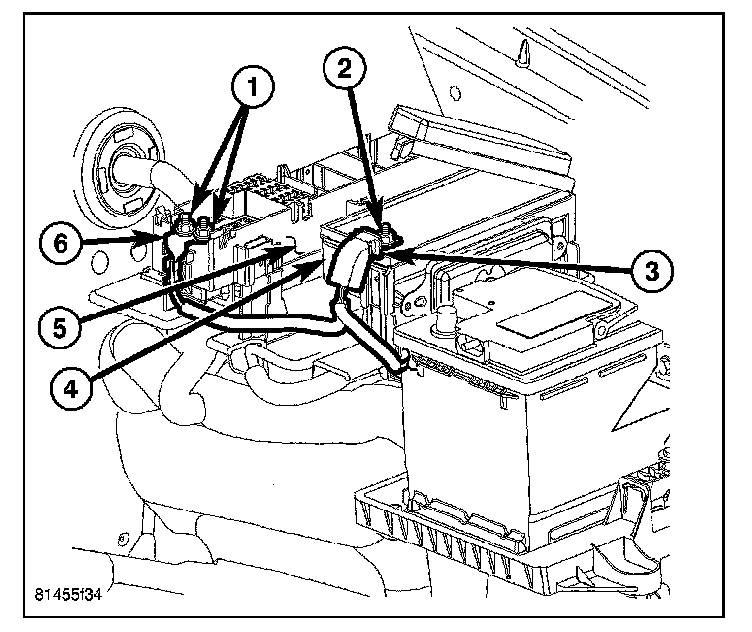 1
2
6
3
5
4
81455f34