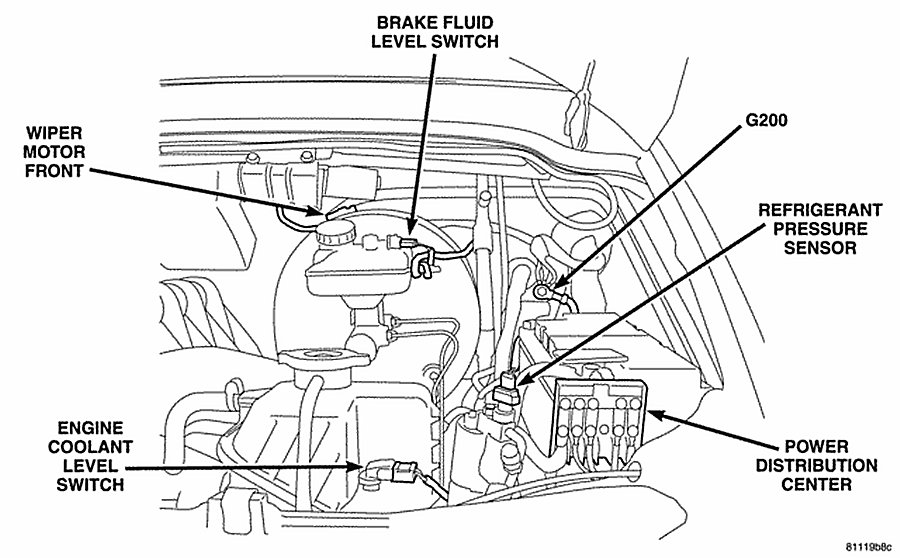 BRAKE FLUID LEVEL SWITCH

WIPER MOTOR FRONT

G200

REFRIGERANT PRESSURE SENSOR

ENGINE COOLANT LEVEL SWITCH

POWER DISTRIBUTION CENTER

81119b8c