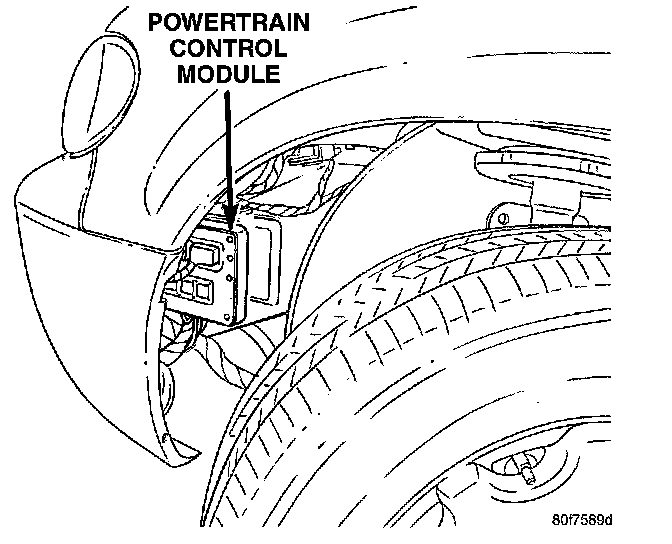 POWERTRAIN CONTROL MODULE

80f7589d