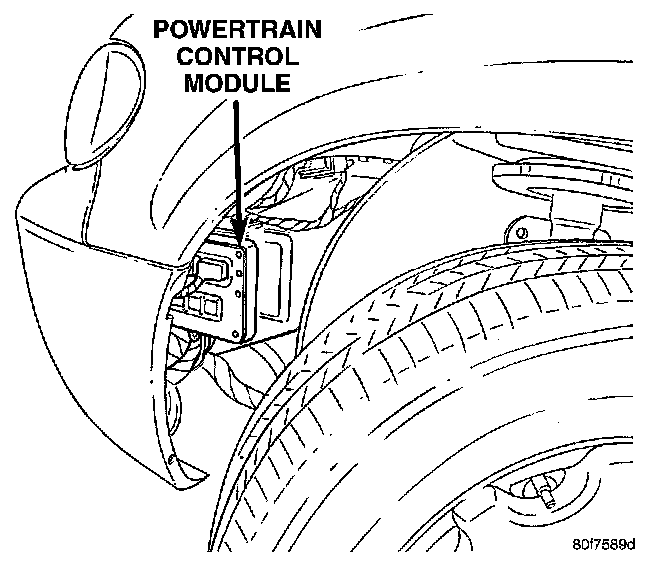 POWERTRAIN CONTROL MODULE

80f7589d