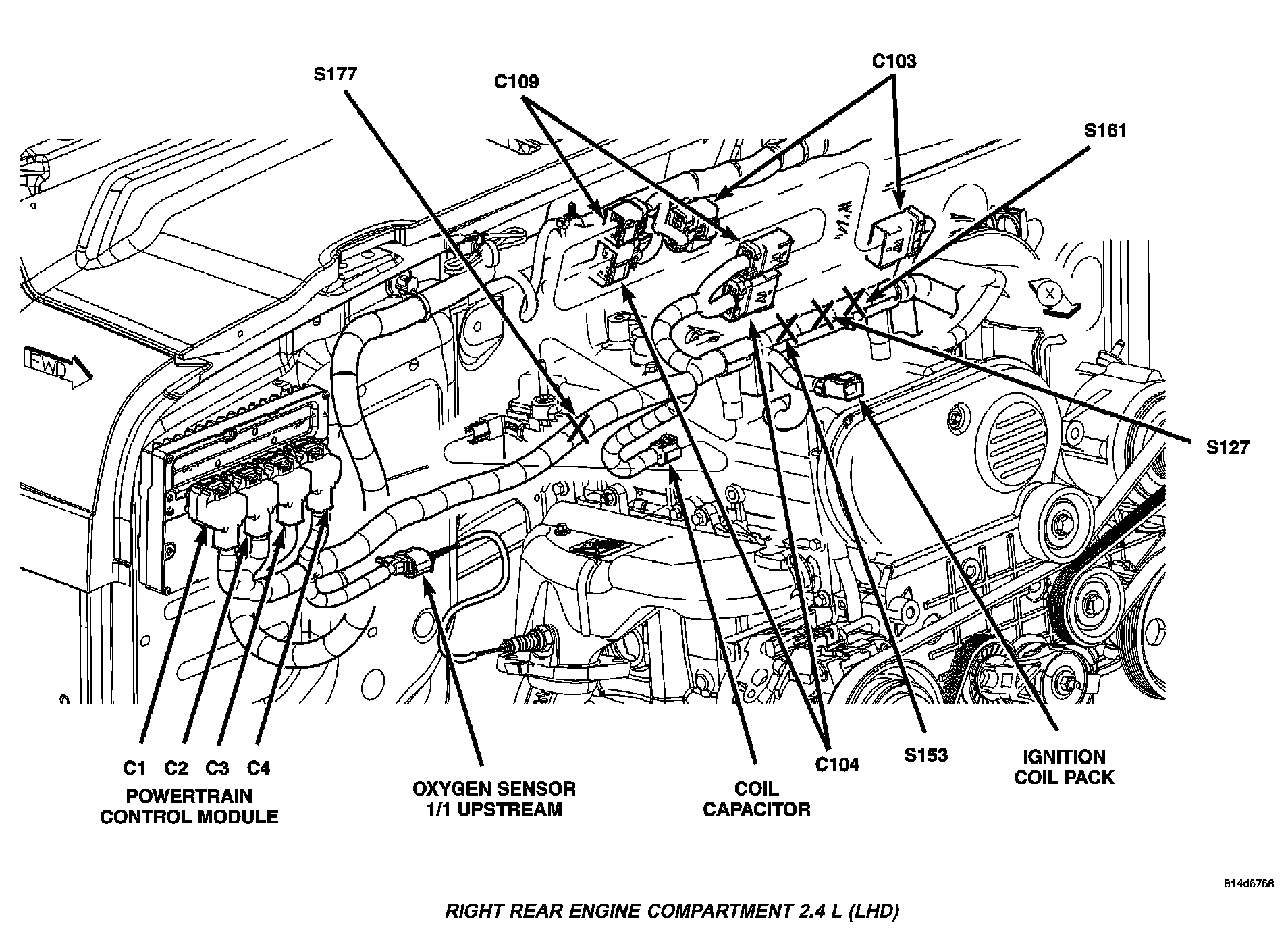 S177
C109
C103
S161
FWD
S127
C1 C2 C3 C4
POWERTRAIN CONTROL MODULE
OXYGEN SENSOR 1/1 UPSTREAM
COIL CAPACITOR
C104
S153
IGNITION COIL PACK
814d6768
RIGHT REAR ENGINE COMPARTMENT 2.4 L (LHD)