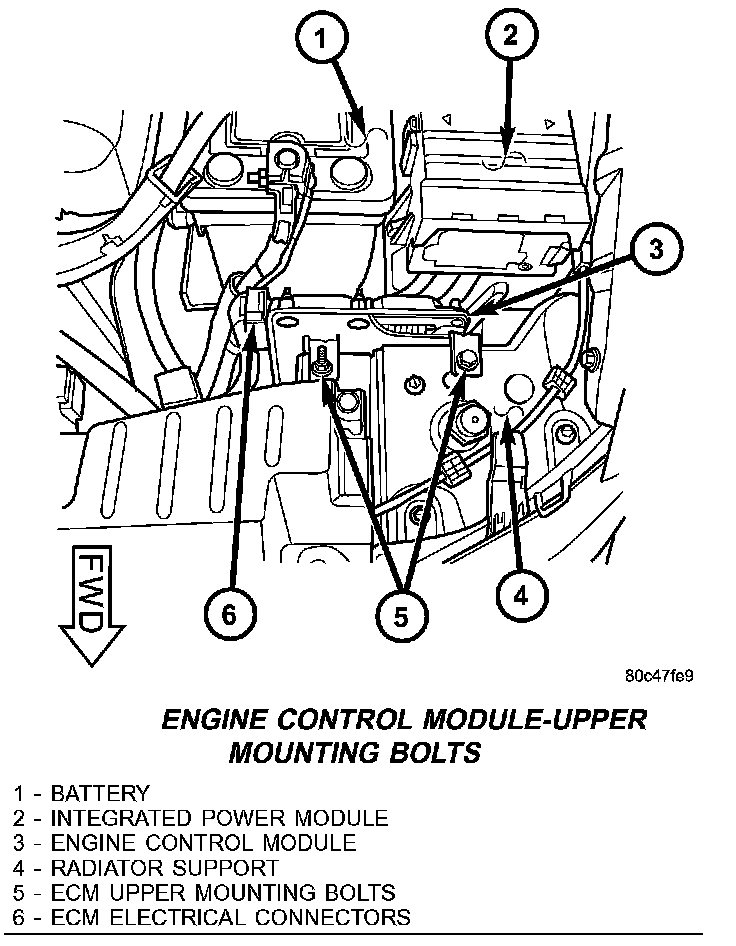 1
2
3
FWD
6
5
4
80c47fe9

ENGINE CONTROL MODULE-UPPER MOUNTING BOLTS

1 - BATTERY
2 - INTEGRATED POWER MODULE
3 - ENGINE CONTROL MODULE
4 - RADIATOR SUPPORT
5 - ECM UPPER MOUNTING BOLTS
6 - ECM ELECTRICAL CONNECTORS