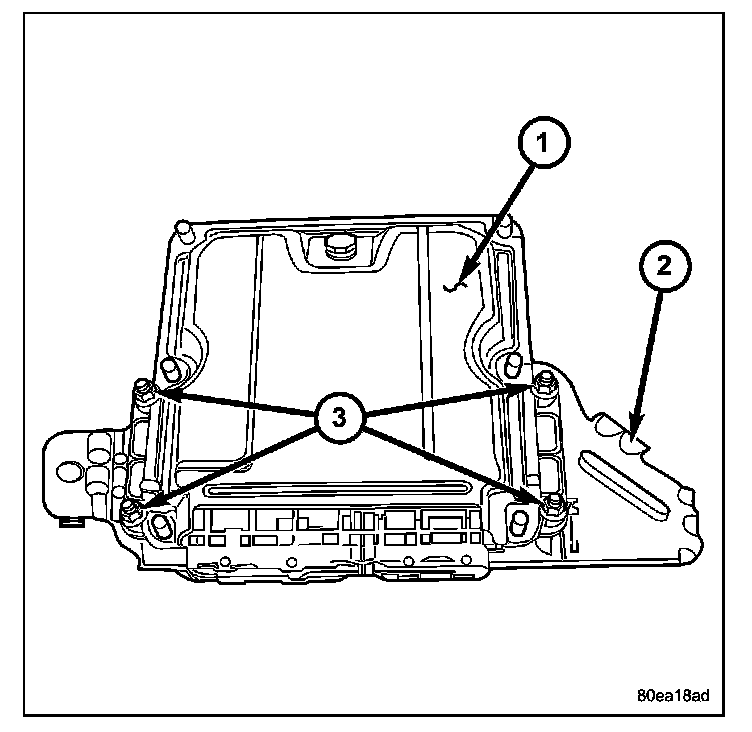 1
2
3
80ea18ad