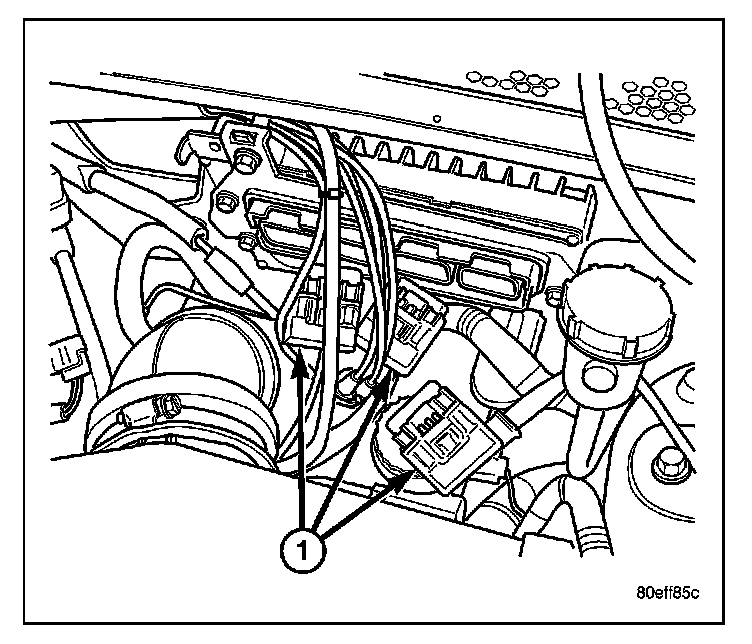 1

80eff85c