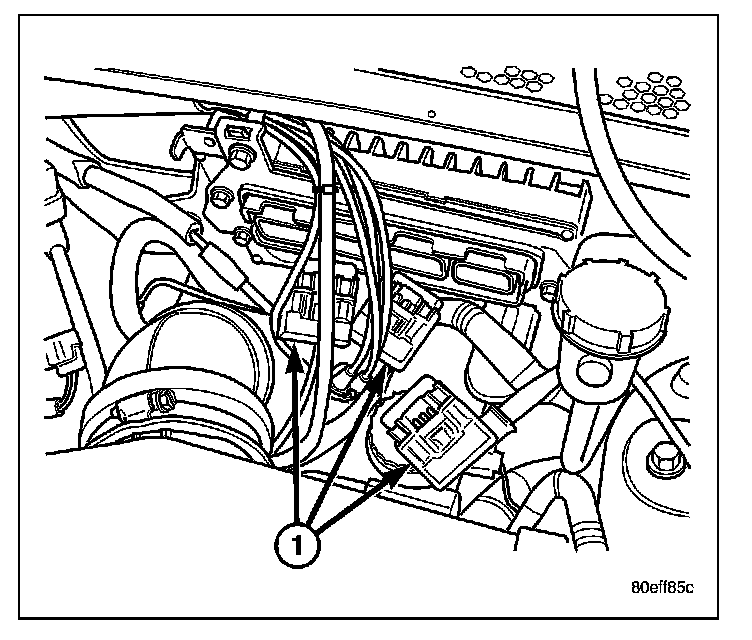 1

80eff85c